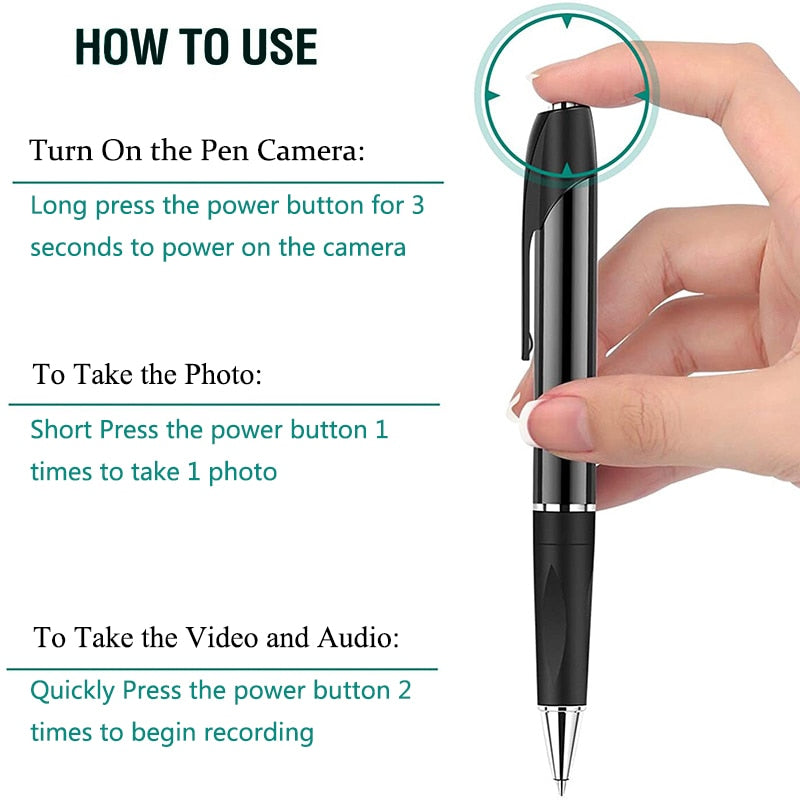 HOW TO USE

Turn On the Pen Camera:

Long press the power button for 3 seconds to power on the camera

To Take the Photo:

Short Press the power button 1 times to take 1 photo

To Take the Video and Audio:

Quickly Press the power button 2 times to begin recording