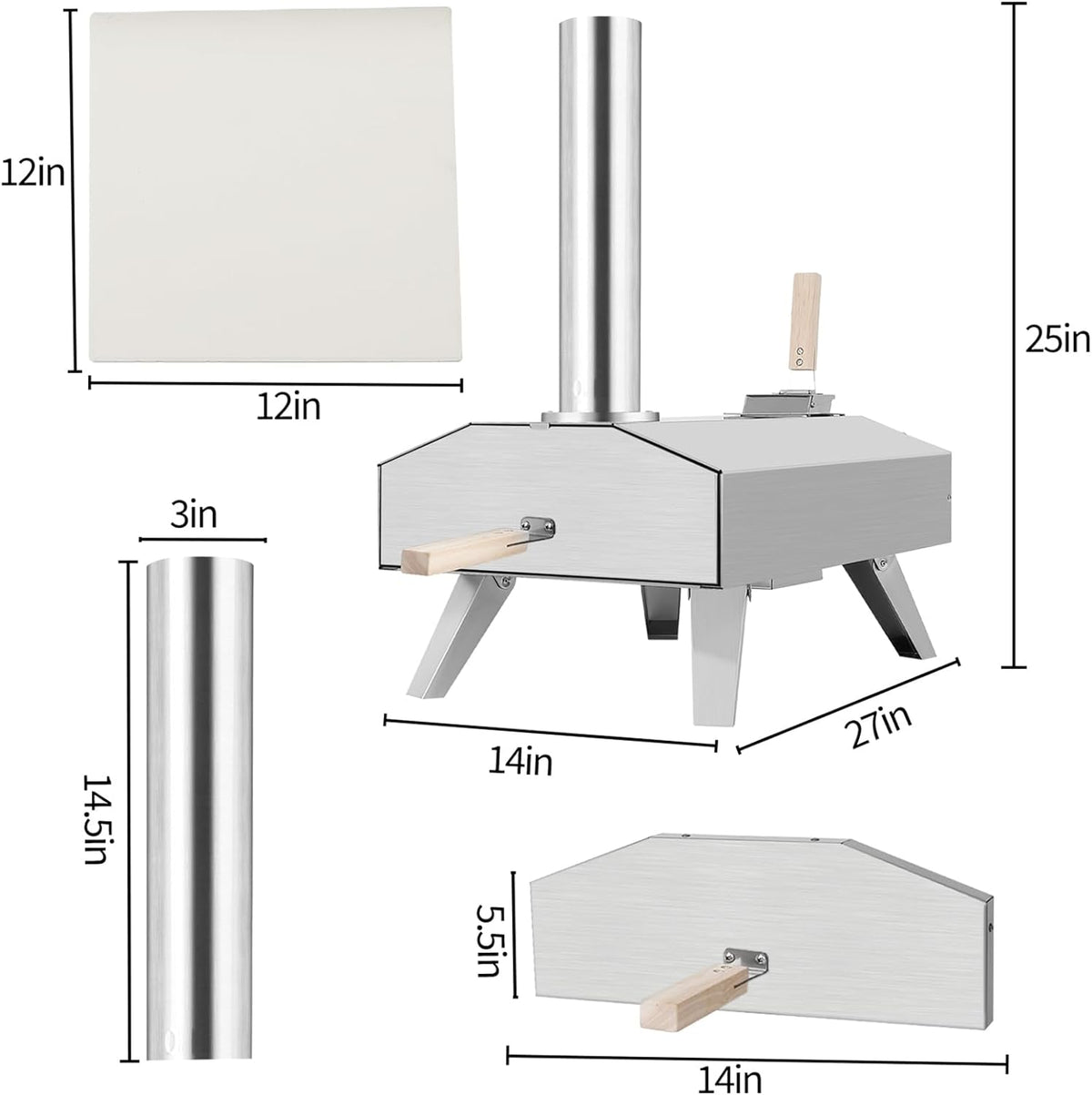 12in

12in

25in

3in

14.5in

14in

27in

5.5in

14in