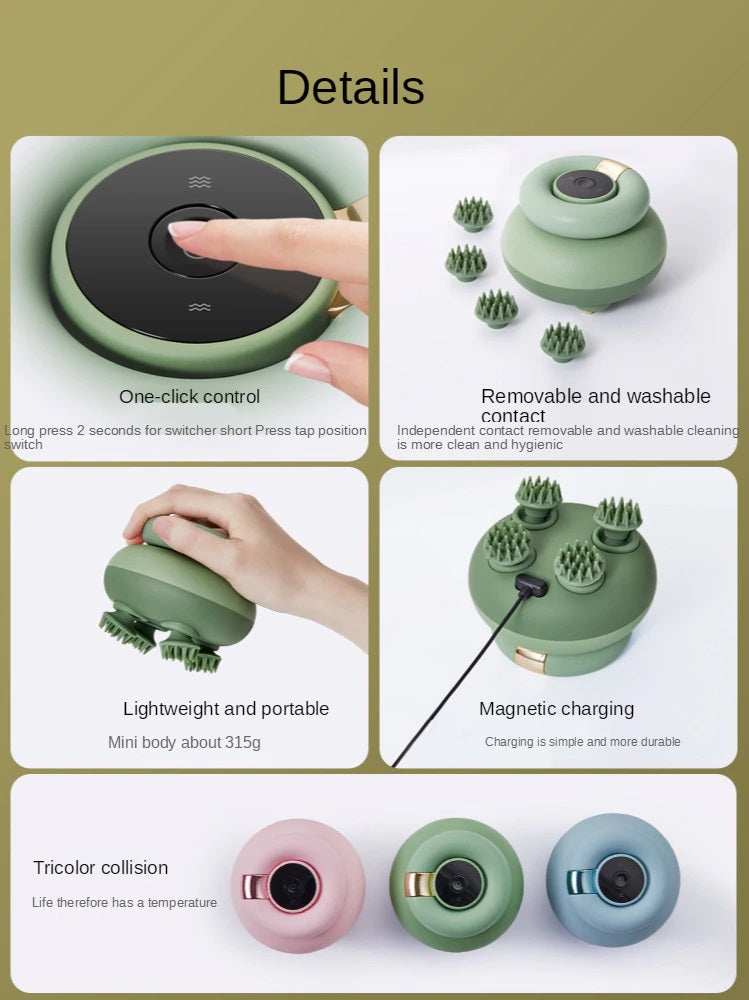 Details

One-click control

Long press 2 seconds for switcher short Press tap position switch

Removable and washable contact

Independent contact removable and washable cleaning is more clean and hygienic

Lightweight and portable

Mini body about 315g

Magnetic charging

Charging is simple and more durable

Tricolor collision

Life therefore has a temperature