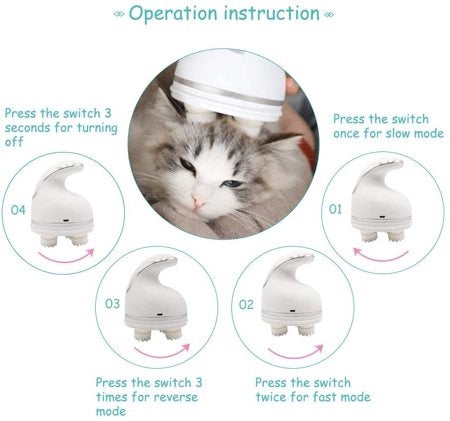 Operation instruction

Press the switch 3 seconds for turning off

Press the switch once for slow mode

04

01

03

02

Press the switch 3 times for reverse mode

Press the switch twice for fast mode