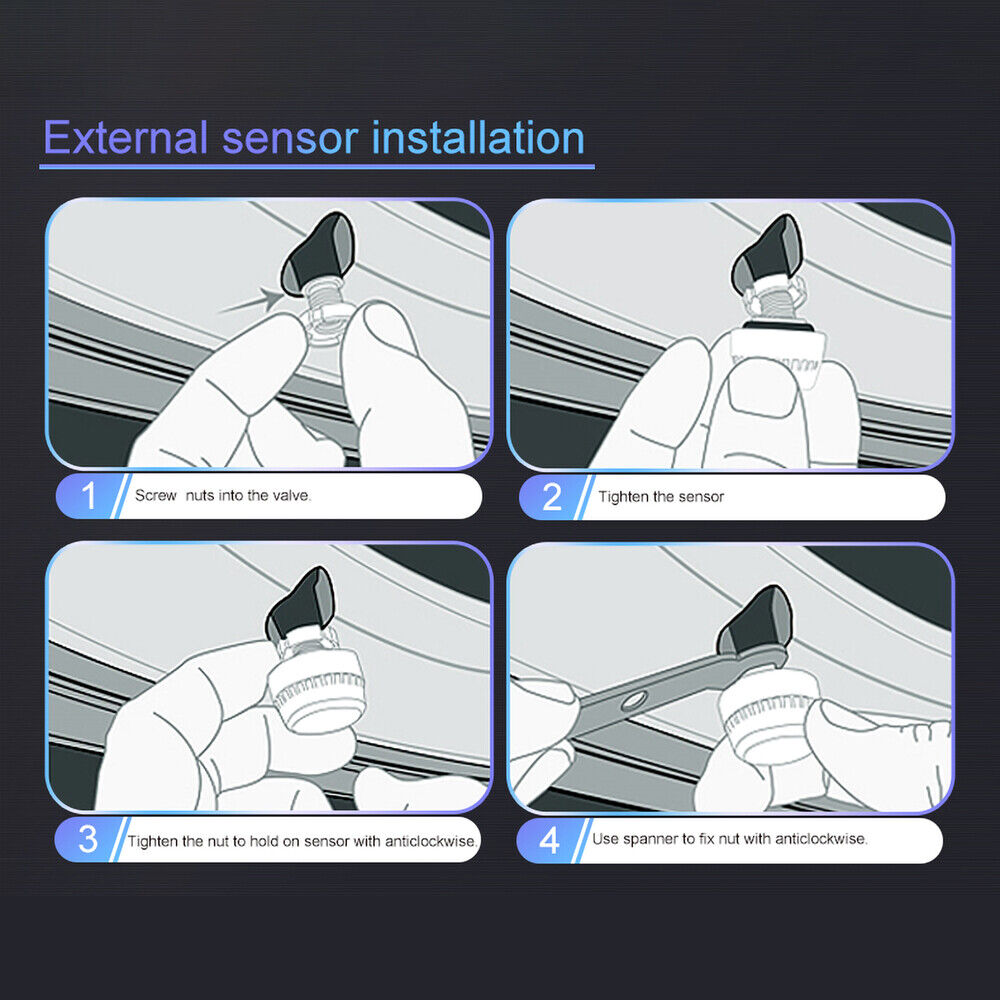 External sensor installation

1 Screw nuts into the valve.

2 Tighten the sensor

3 Tighten the nut to hold on sensor with anticlockwise.

4 Use spanner to fix nut with anticlockwise.