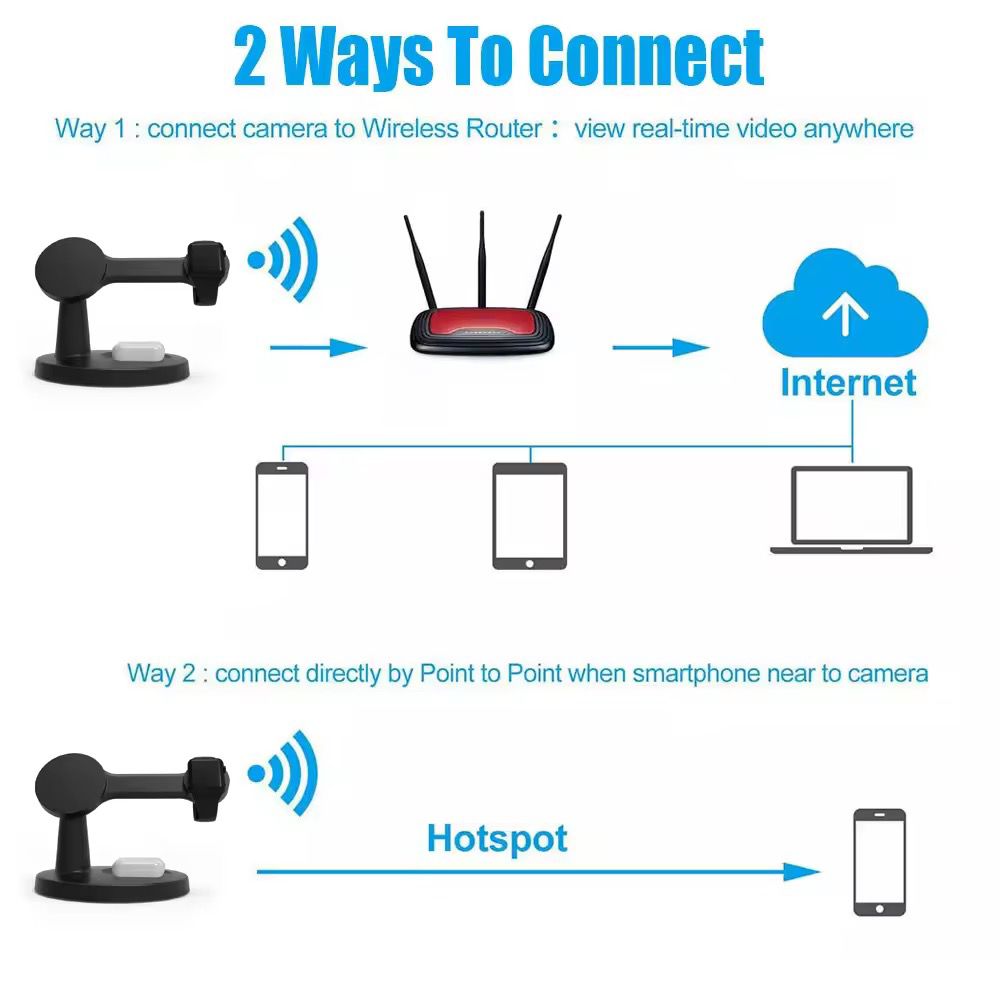 2 Ways To Connect

Way 1 : connect camera to Wireless Router： view real-time video anywhere

Internet

Way 2 : connect directly by Point to Point when smartphone near to camera

Hotspot