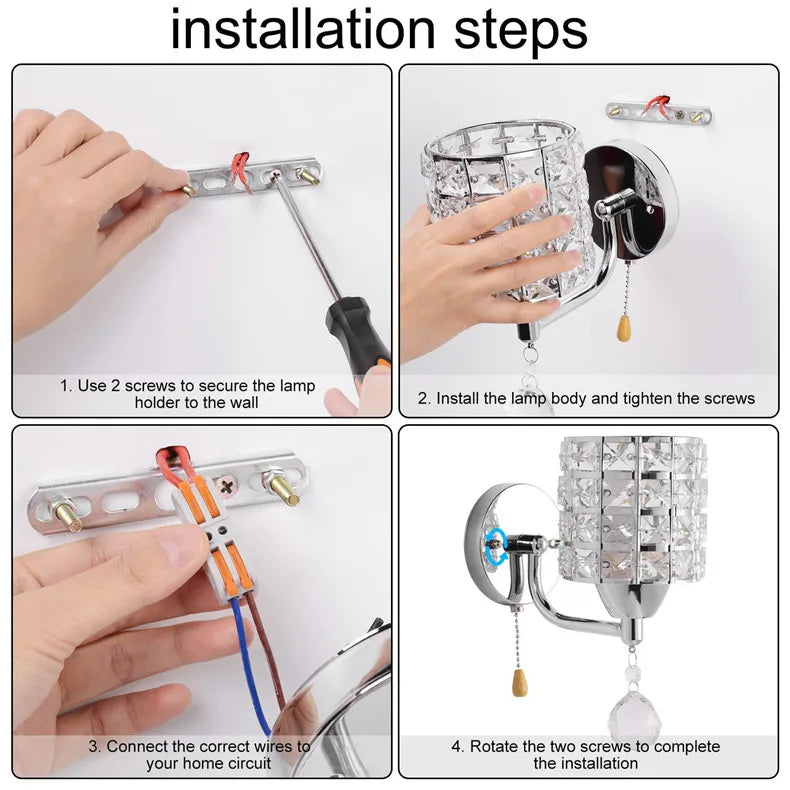 installation steps

1. Use 2 screws to secure the lamp holder to the wall

2. Install the lamp body and tighten the screws

3. Connect the correct wires to your home circuit

4. Rotate the two screws to complete the installation