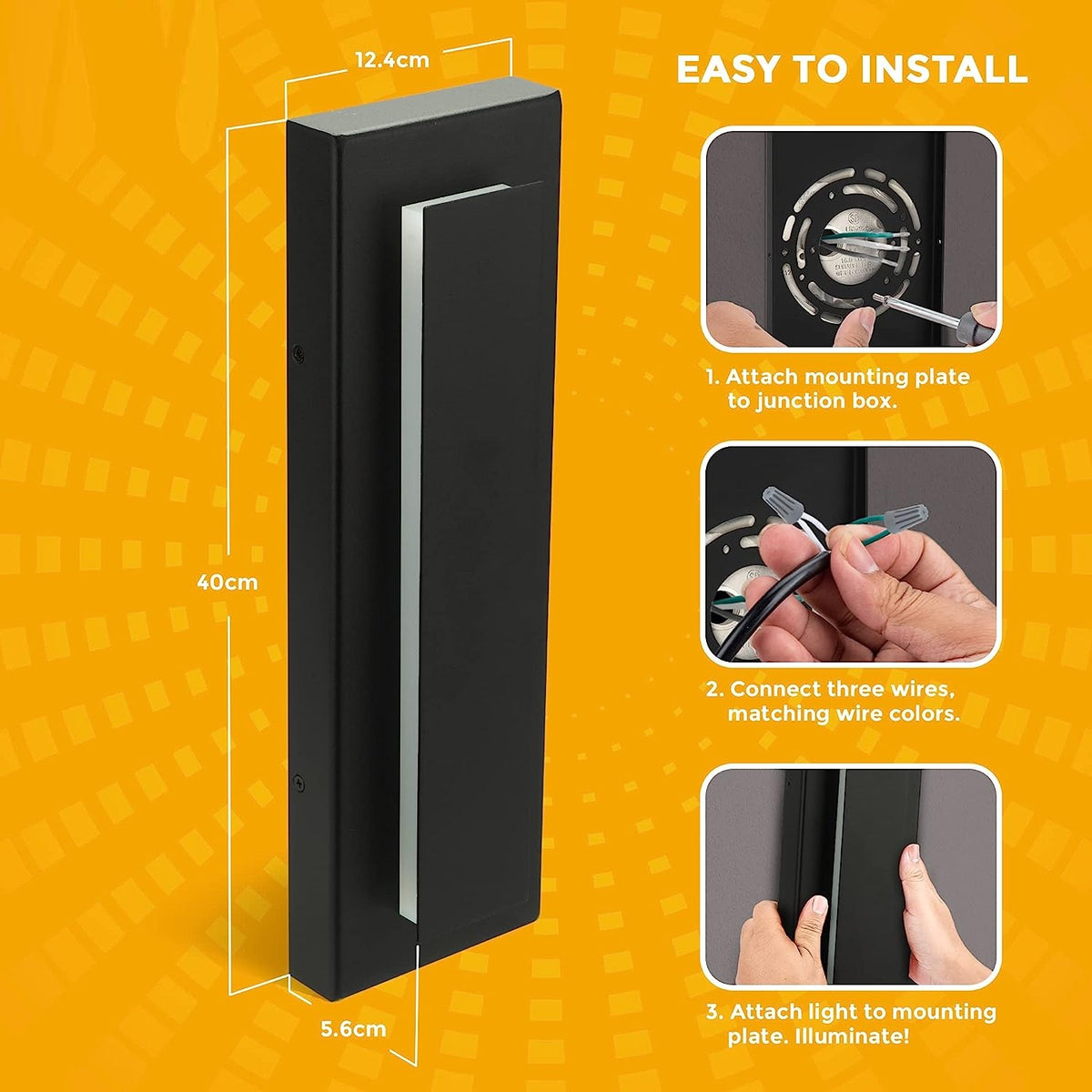 12.4cm

40cm

5.6cm

EASY TO INSTALL

1. Attach mounting plate to junction box.

2. Connect three wires, matching wire colors.

3. Attach light to mounting plate. Illuminate!