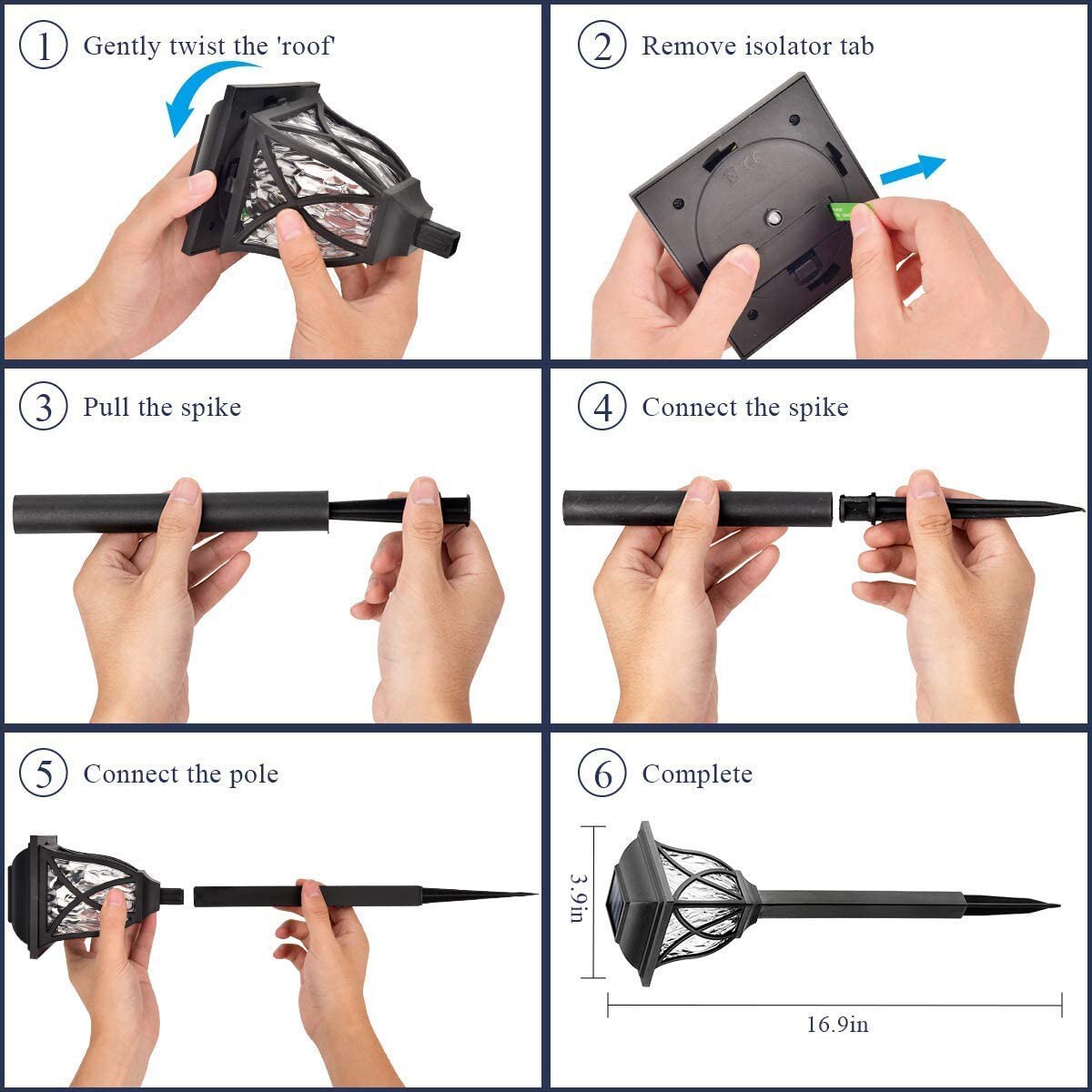 1 Gently twist the 'roof'

2 Remove isolator tab

3 Pull the spike

4 Connect the spike

5 Connect the pole

6 Complete

3.9in

16.9in